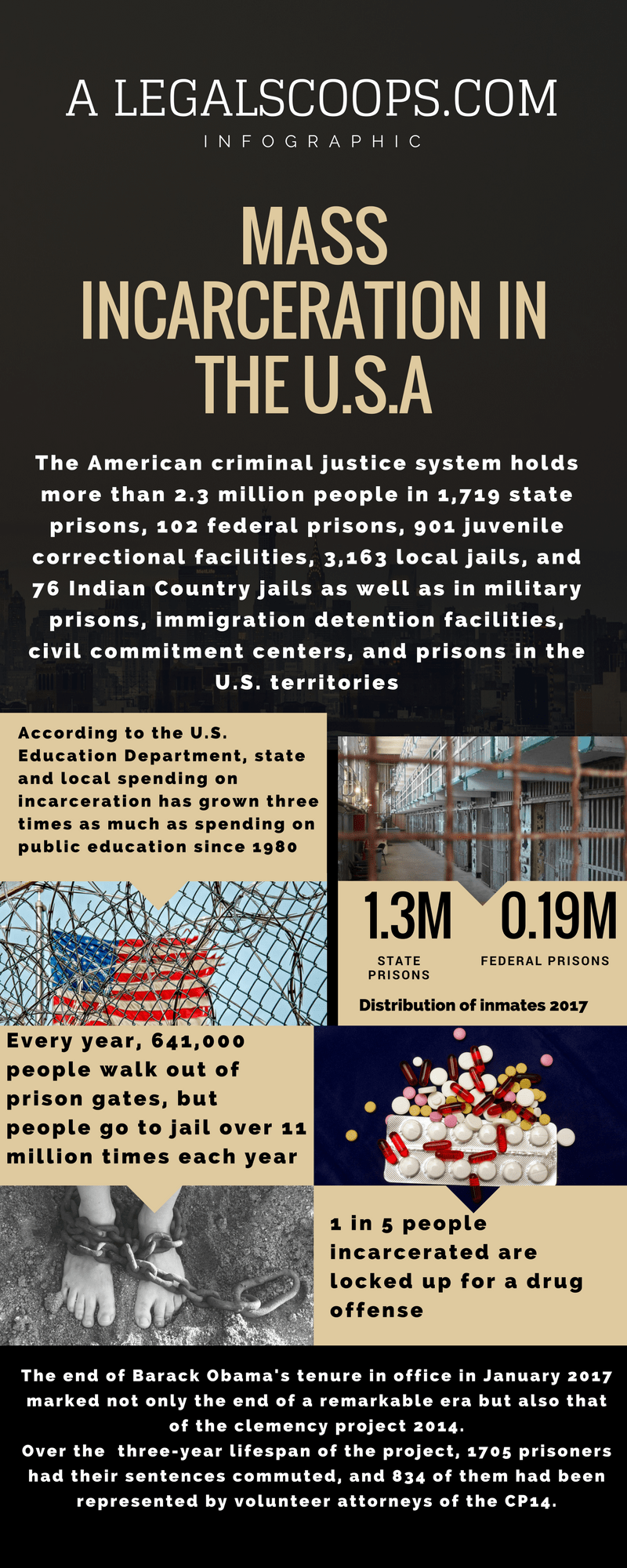 A LEGALSCOOPS.COM
INFOGRAPHIC

MASS INCARCERATION IN THE U.S.A

The American criminal justice system holds more than 2.3 million people in 1,719 state prisons, 102 federal prisons, 901 juvenile correctional facilities, 3,163 local jails, and 76 Indian Country jails as well as in military prisons, immigration detention facilities, civil commitment centers, and prisons in the U.S. territories

According to the U.S. Education Department, state and local spending on incarceration has grown three times as much as spending on public education since 1980

1.3M
STATE PRISONS

0.19M
FEDERAL PRISONS

Distribution of inmates 2017

Every year, 641,000 people walk out of prison gates, but people go to jail over 11 million times each year

1 in 5 people incarcerated are locked up for a drug offense

The end of Barack Obama's tenure in office in January 2017 marked not only the end of a remarkable era but also that of the clemency project 2014.
Over the three-year lifespan of the project, 1705 prisoners had their sentences commuted, and 834 of them had been represented by volunteer attorneys of the CP14.